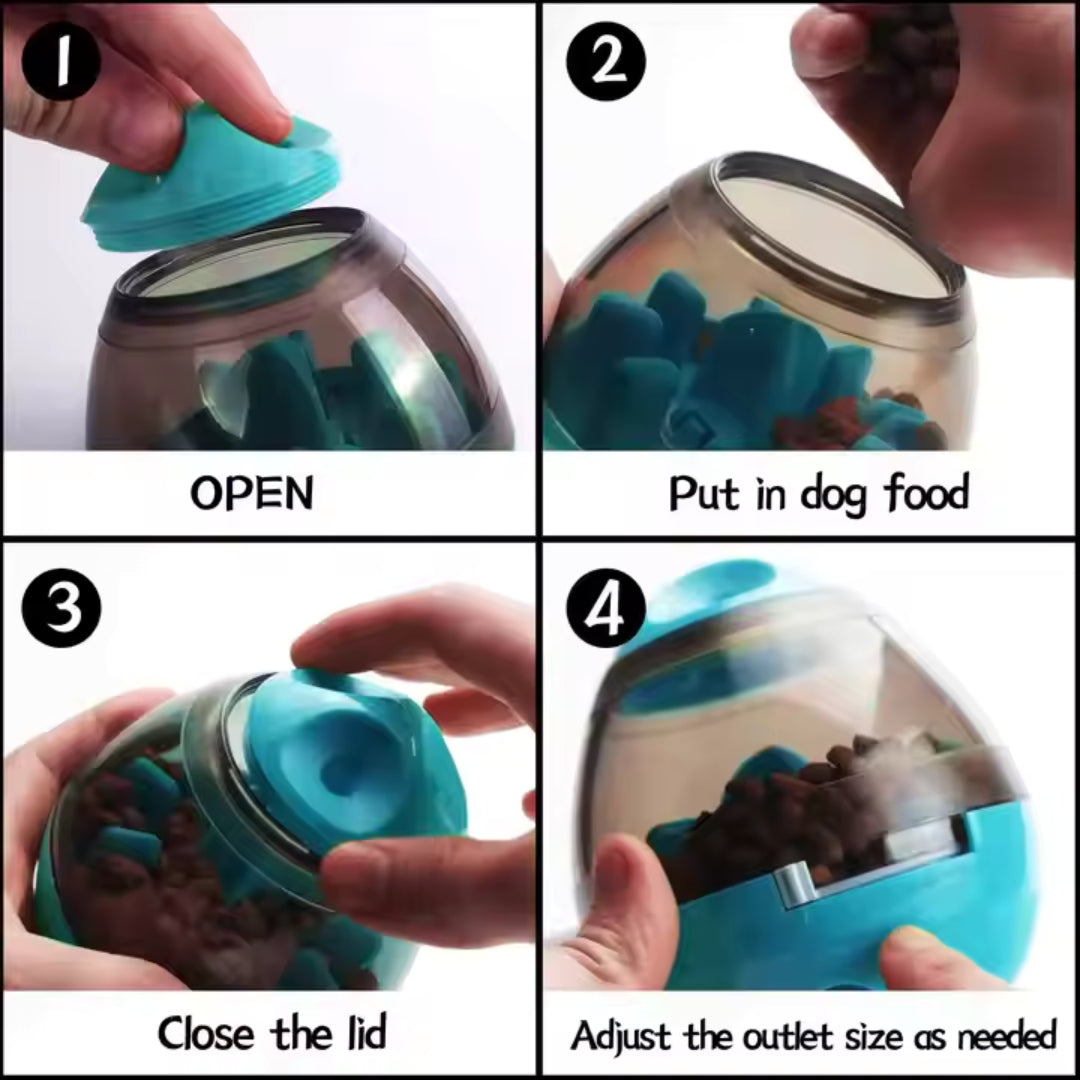 1

OPEN

2

Put in dog food

3

Close the lid

4

Adjust the outlet size as needed